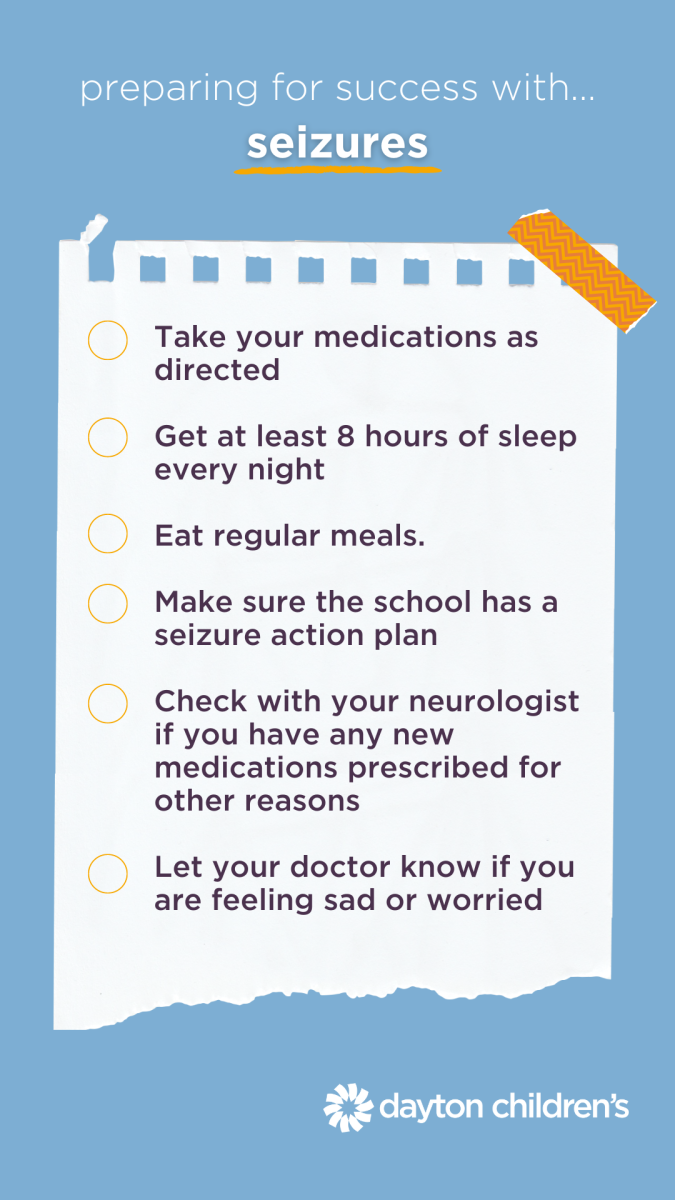 preparing for success with...

seizures

☐ Take your medications as directed

☐ Get at least 8 hours of sleep every night

☐ Eat regular meals.

☐ Make sure the school has a seizure action plan

☐ Check with your neurologist if you have any new medications prescribed for other reasons

☐ Let your doctor know if you are feeling sad or worried

dayton children's