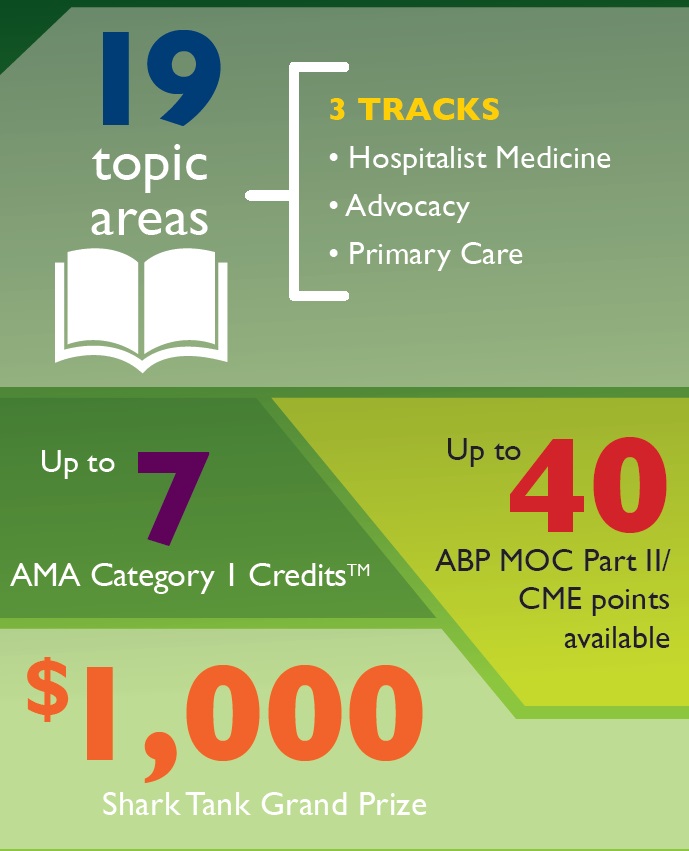 19
topic
areas

3 TRACKS
• Hospitalist Medicine
• Advocacy
• Primary Care

Up to 7
AMA Category 1 Credits™

Up to 40
ABP MOC Part II/
CME points
available

$1,000
Shark Tank Grand Prize