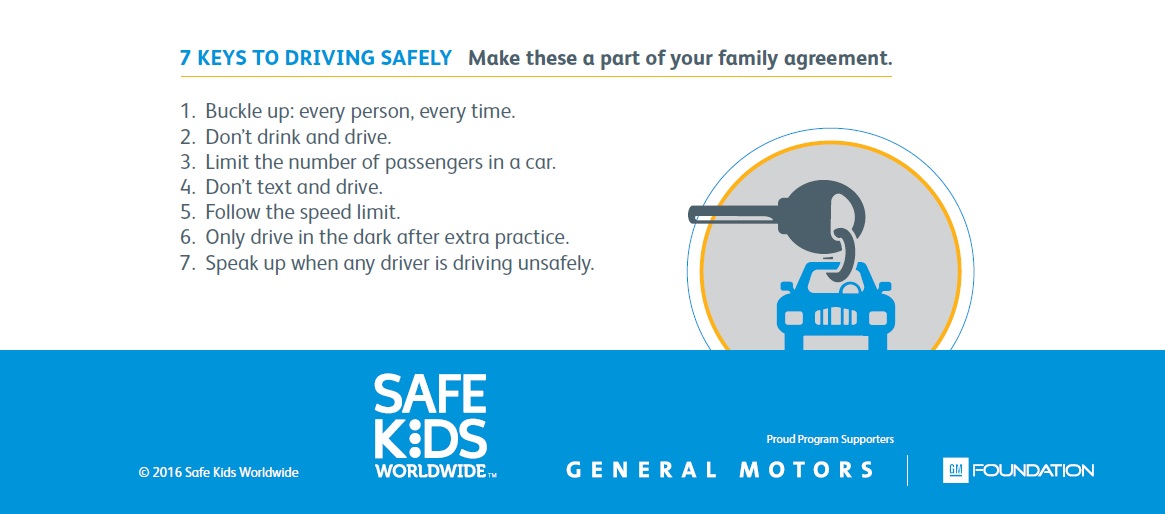 7 KEYS TO DRIVING SAFELY Make these a part of your family agreement.

1. Buckle up: every person, every time.
2. Don't drink and drive.
3. Limit the number of passengers in a car.
4. Don't text and drive.
5. Follow the speed limit.
6. Only drive in the dark after extra practice.
7. Speak up when any driver is driving unsafely.

© 2016 Safe Kids Worldwide

SAFE KIDS WORLDWIDE™

Proud Program Supporters

GENERAL MOTORS

GM FOUNDATION