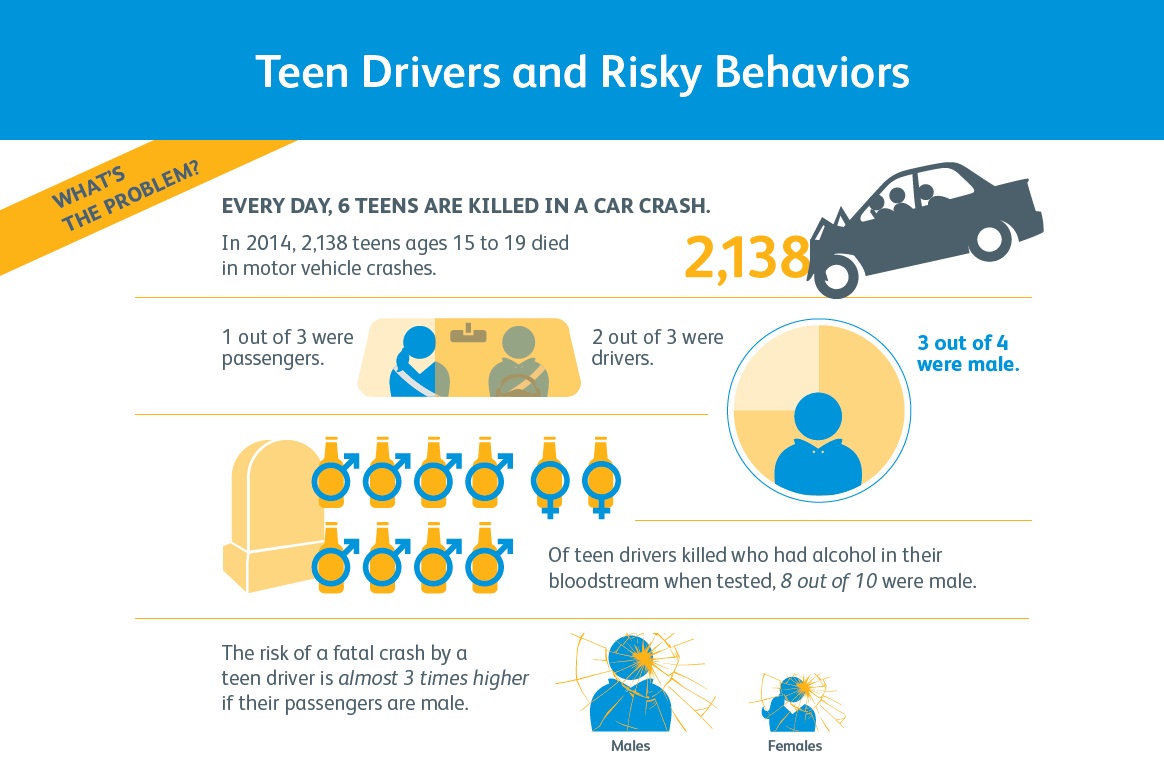 Teen Drivers and Risky Behaviors

WHAT'S THE PROBLEM?

EVERY DAY, 6 TEENS ARE KILLED IN A CAR CRASH.

In 2014, 2,138 teens ages 15 to 19 died in motor vehicle crashes.

2,138

1 out of 3 were passengers.

2 out of 3 were drivers.

3 out of 4 were male.

Of teen drivers killed who had alcohol in their bloodstream when tested, 8 out of 10 were male.

The risk of a fatal crash by a teen driver is almost 3 times higher if their passengers are male.

Males

Females