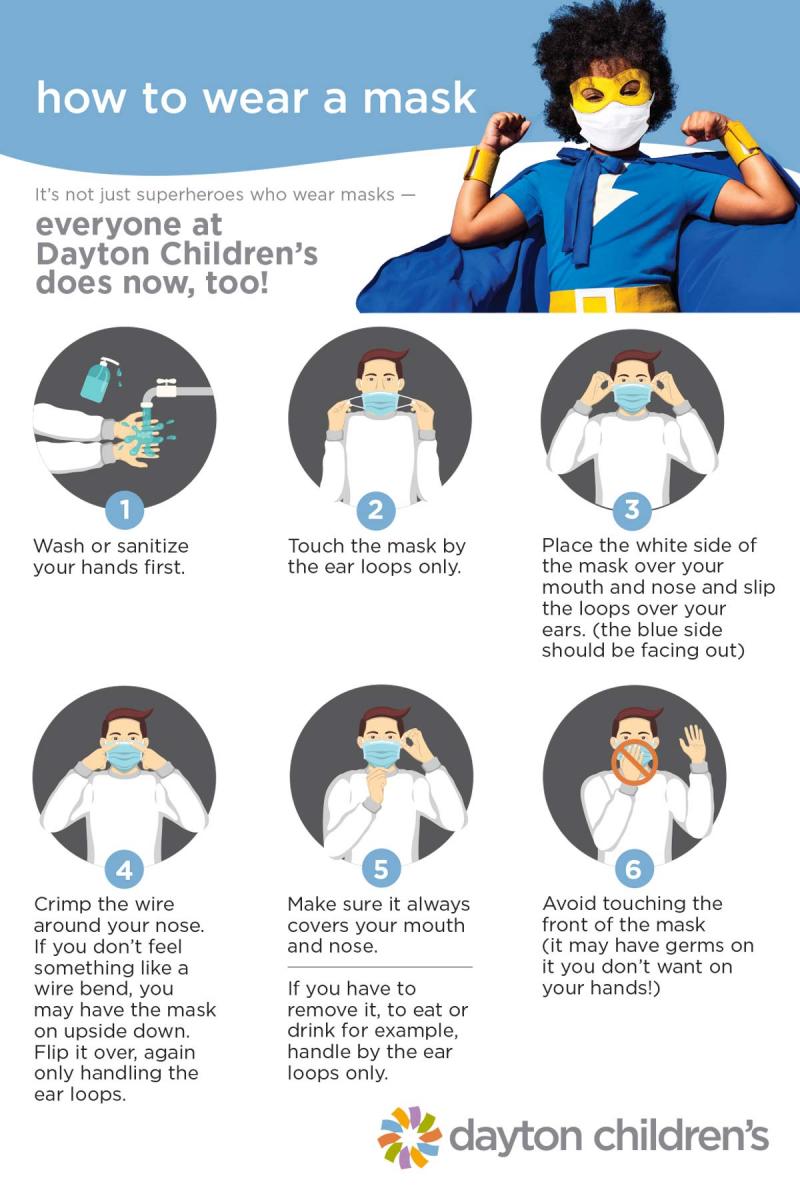 how to wear a mask

It's not just superheroes who wear masks —

everyone at Dayton Children's does now, too!

1

Wash or sanitize your hands first.

2

Touch the mask by the ear loops only.

3

Place the white side of the mask over your mouth and nose and slip the loops over your ears. (the blue side should be facing out)

4

Crimp the wire around your nose. If you don't feel something like a wire bend, you may have the mask on upside down. Flip it over, again only handling the ear loops.

5

Make sure it always covers your mouth and nose.

If you have to remove it, to eat or drink for example, handle by the ear loops only.

6

Avoid touching the front of the mask (it may have germs on it you don't want on your hands!)

dayton children's